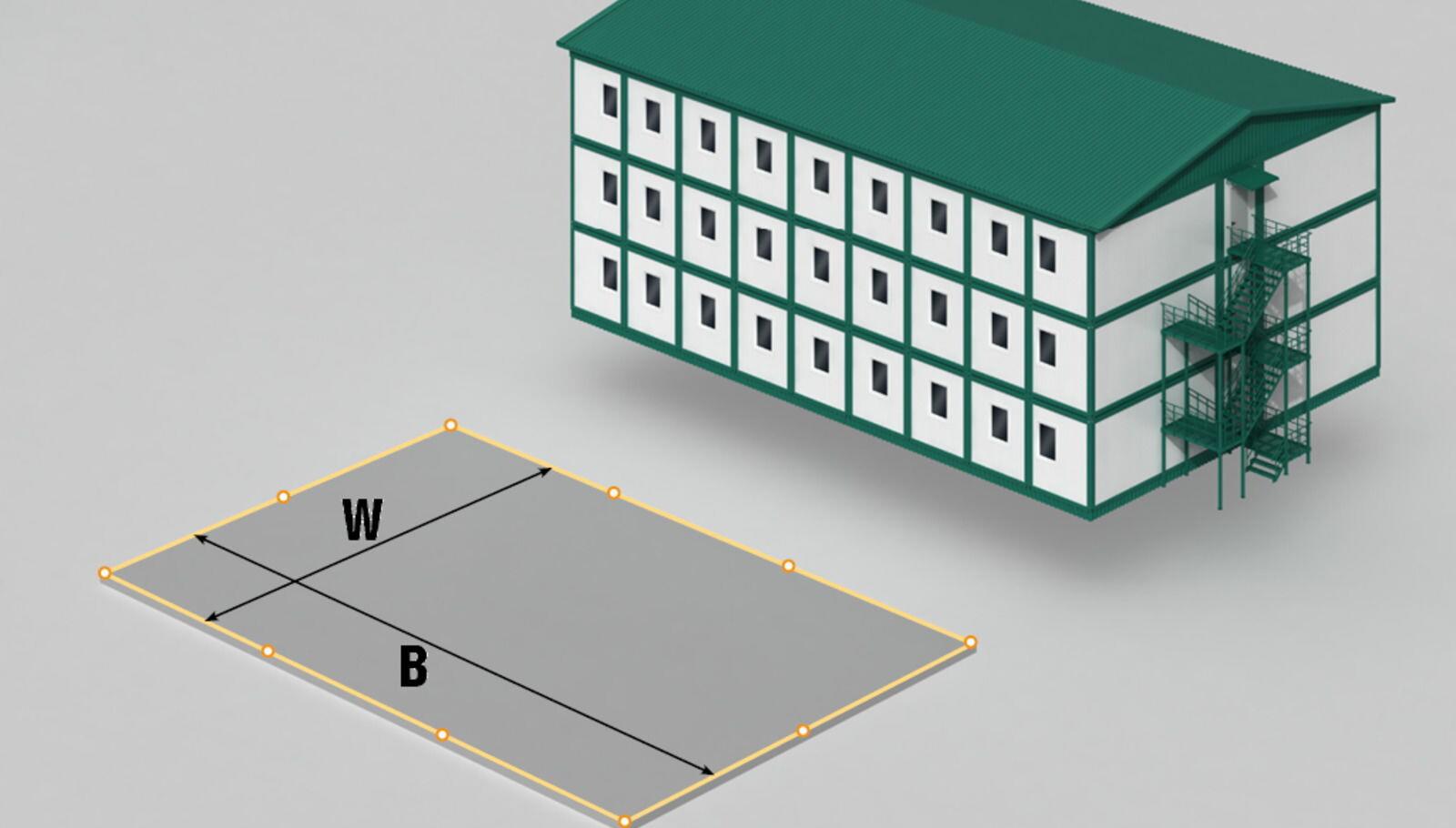 W
B